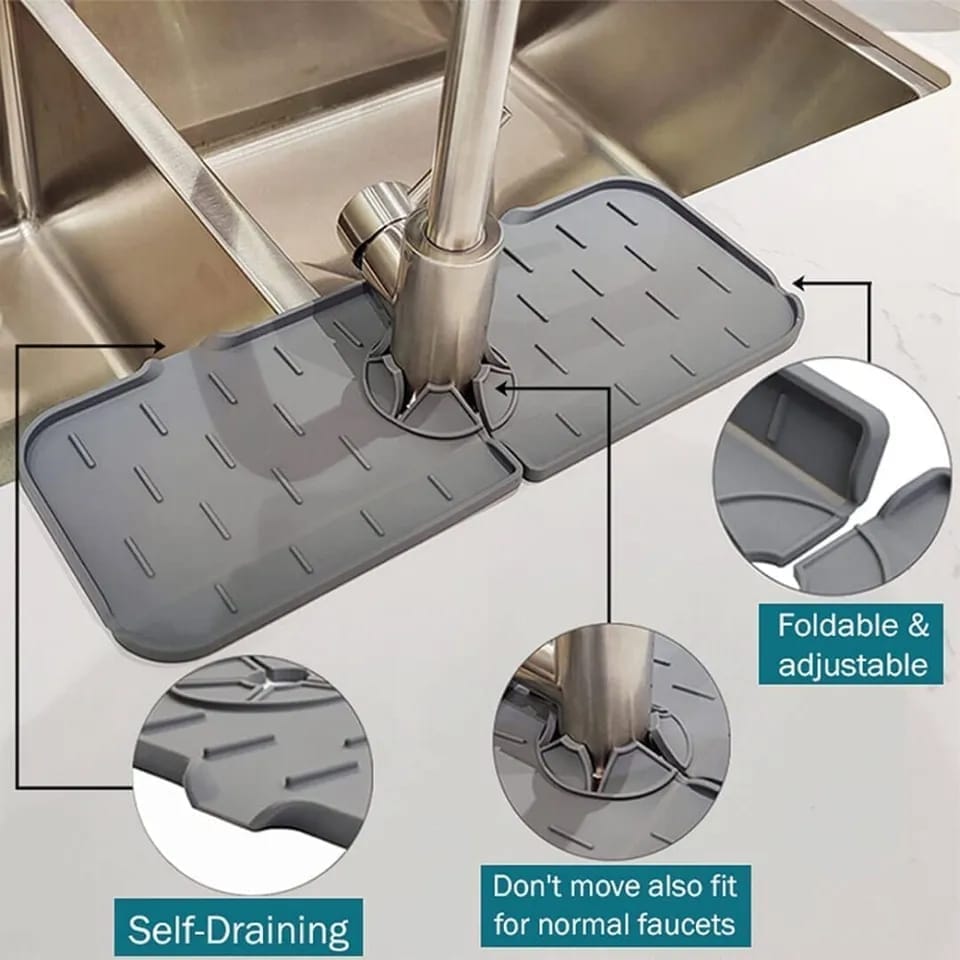 Foldable & adjustable

Self-Draining

Don't move also fit for normal faucets