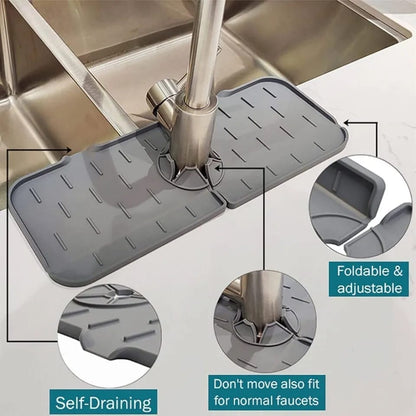 Foldable &
adjustable

Self-Draining

Don't move also fit
for normal faucets