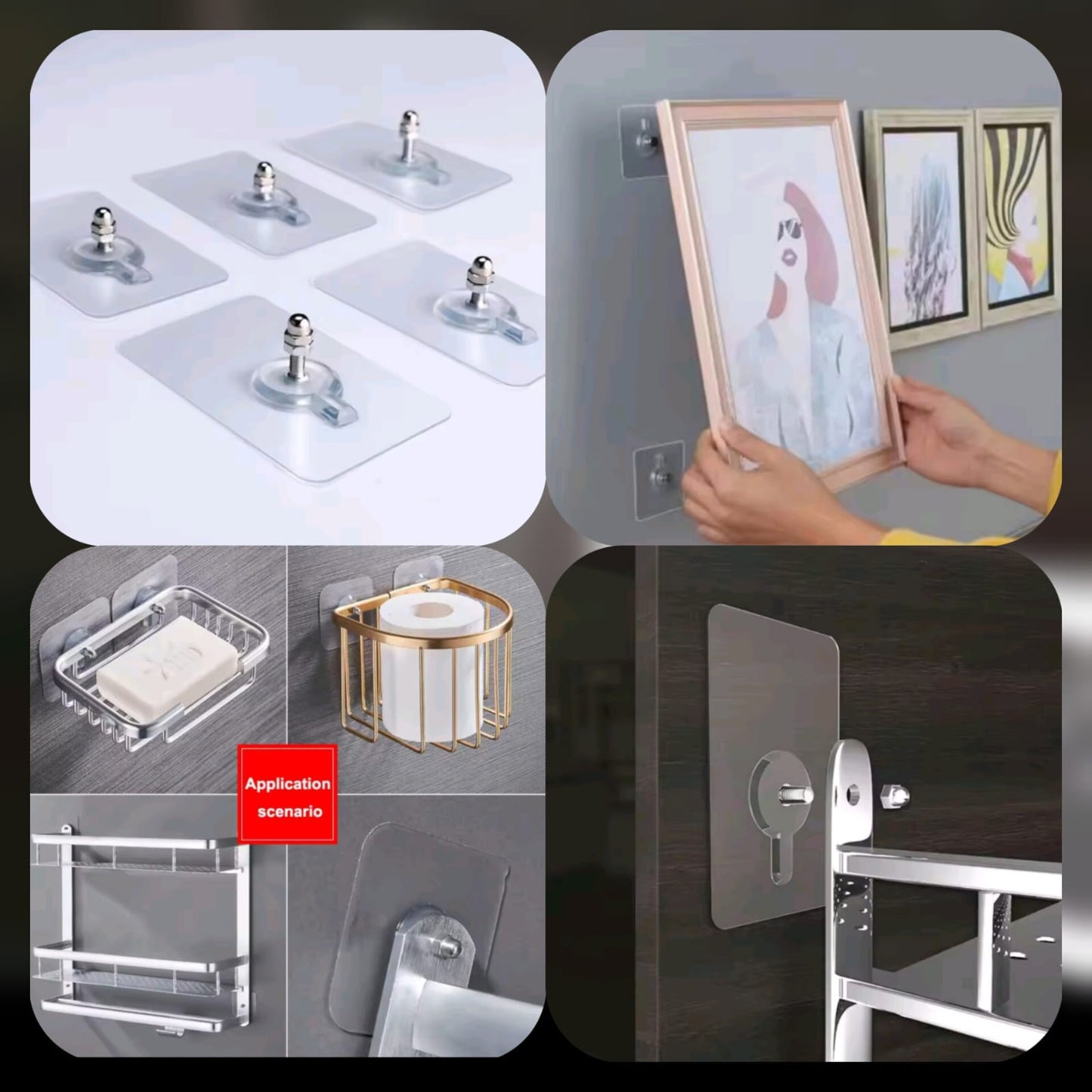 Application scenario