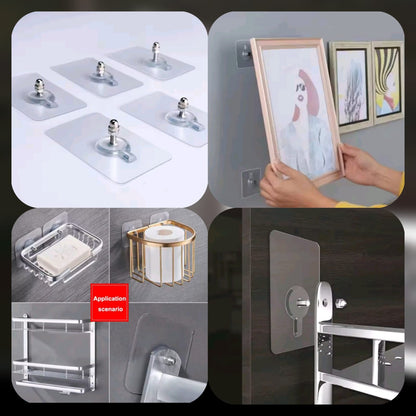 Application scenario